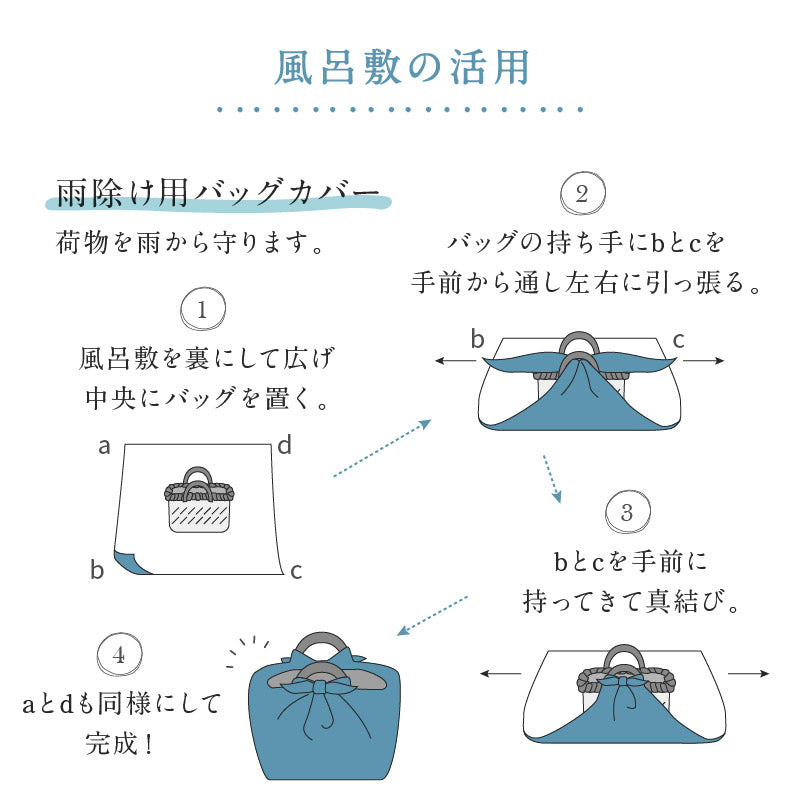 風呂敷の活用

雨除け用バッグカバー

荷物を雨から守ります。

1

風呂敷を裏にして広げ中央にバッグを置く。

a
d
b
c

2

バッグの持ち手にbとcを手前から通し左右に引っ張る。

b
c

3

bとcを手前に持ってきて真結び。

4

aとdも同様にして完成！