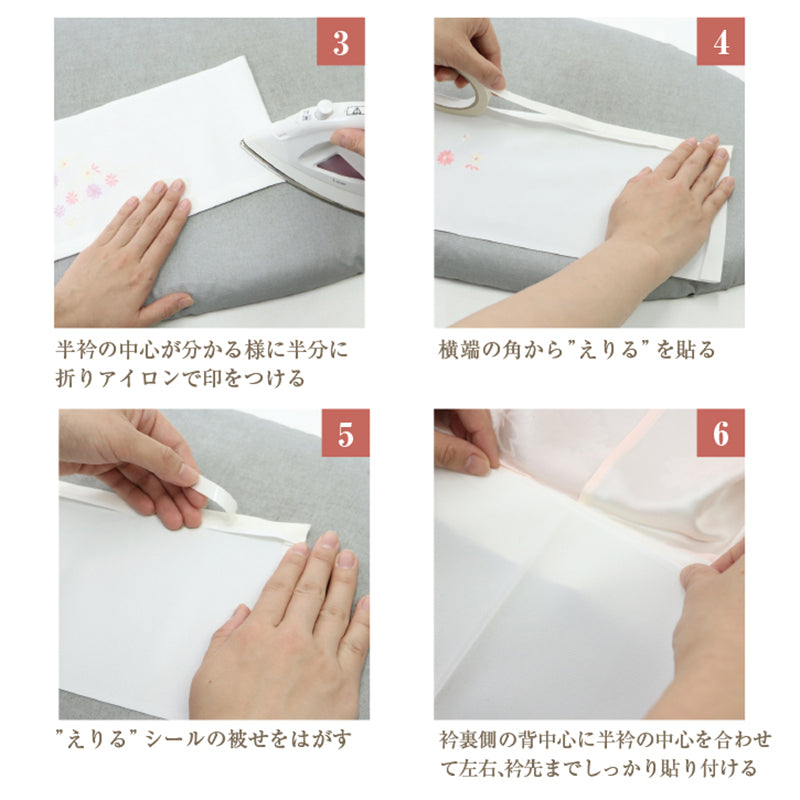 3

半衿の中心が分かる様に半分に折りアイロンで印をつける

4

横端の角から”えりる”を貼る

5

”えりる”シールの被せをはがす

6

衿裏側の背中心に半衿の中心を合わせて左右、衿先までしっかり貼り付ける